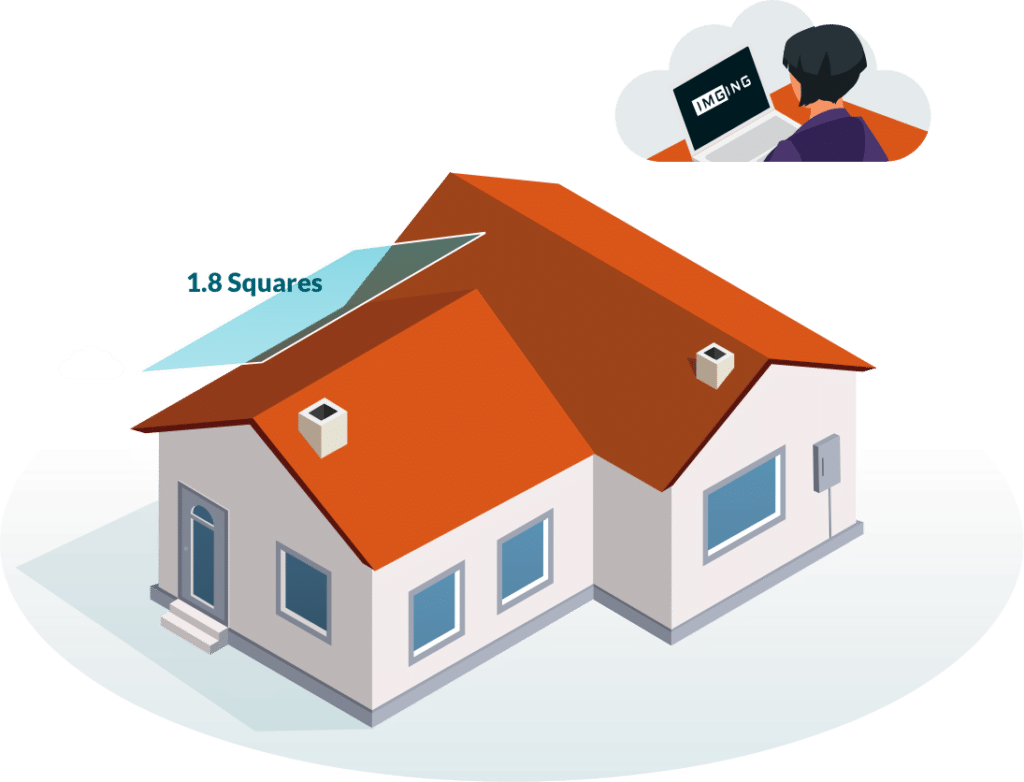 IMGING

1.8 Squares