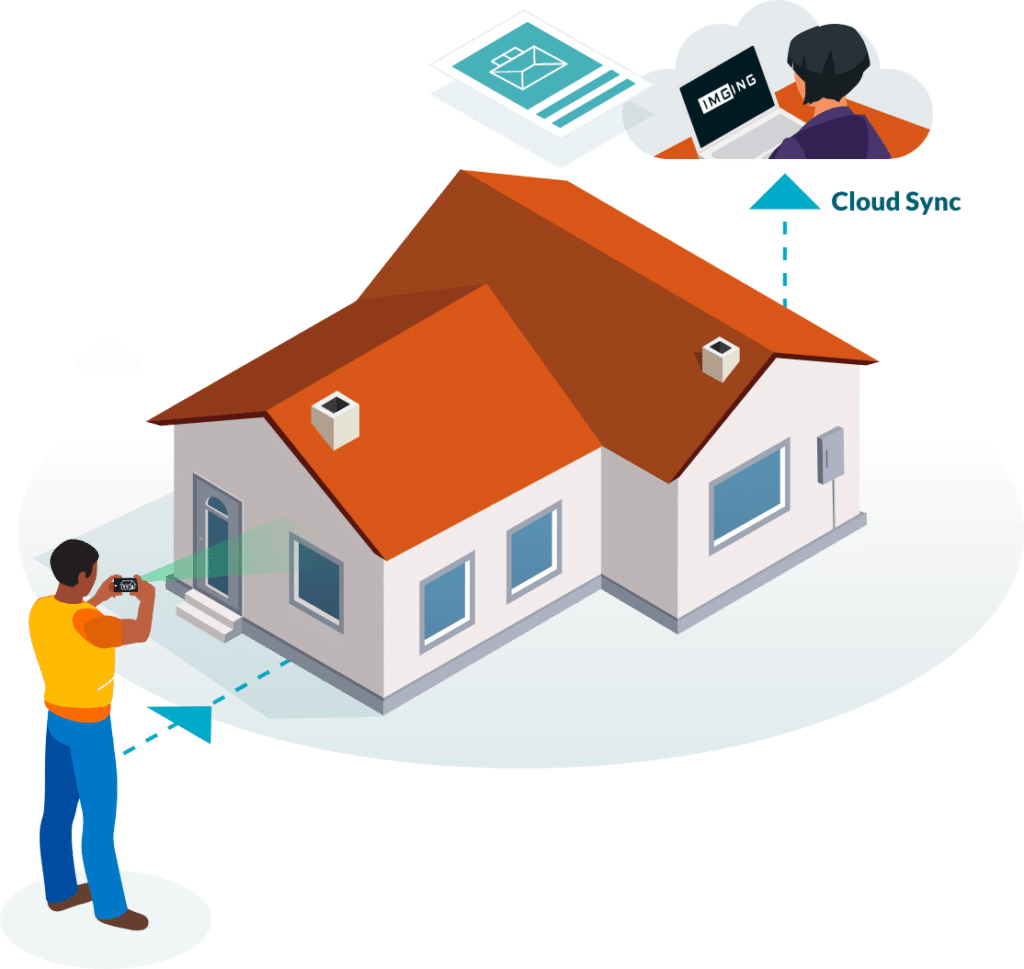 IMGING

Cloud Sync