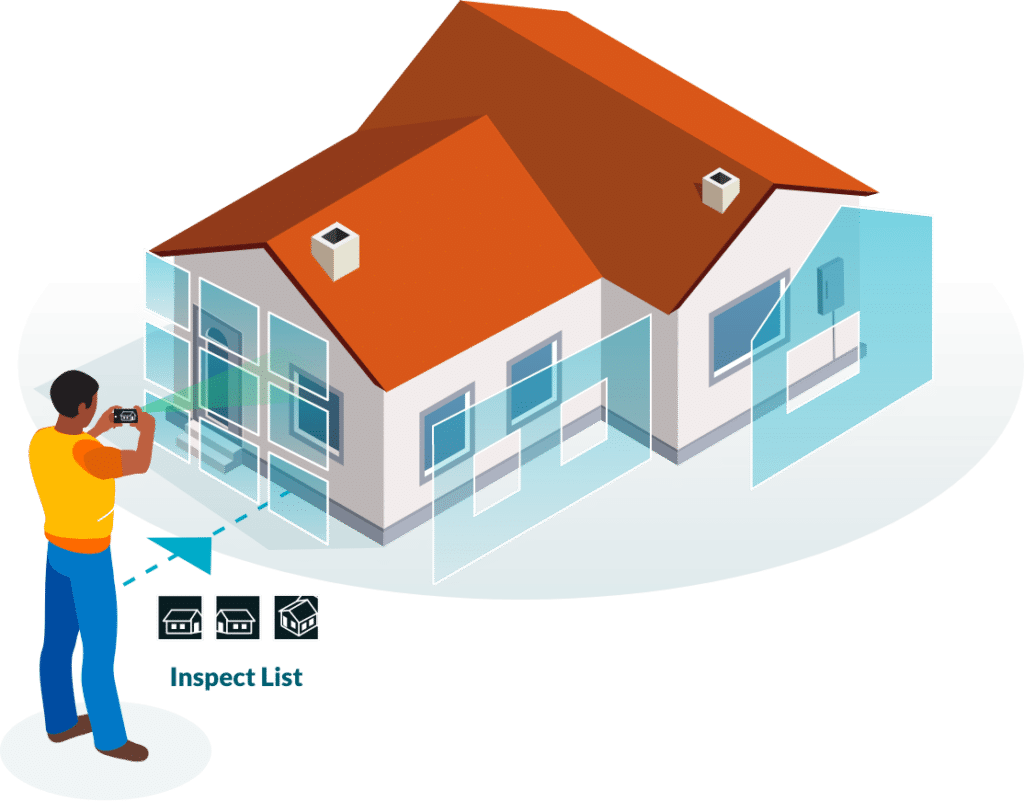 Inspect List