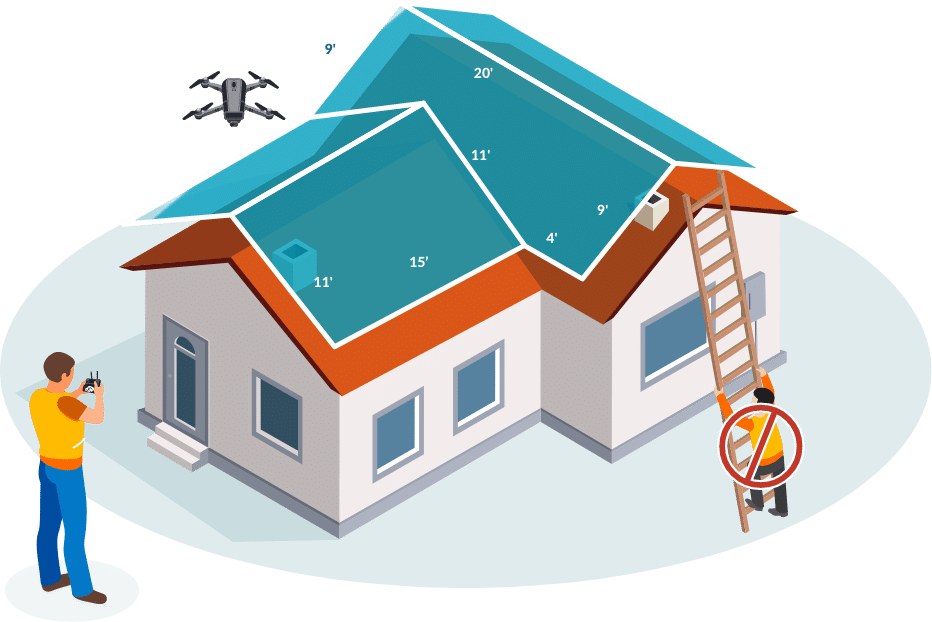 9'
20'
11'
9'
4'
15'
11'