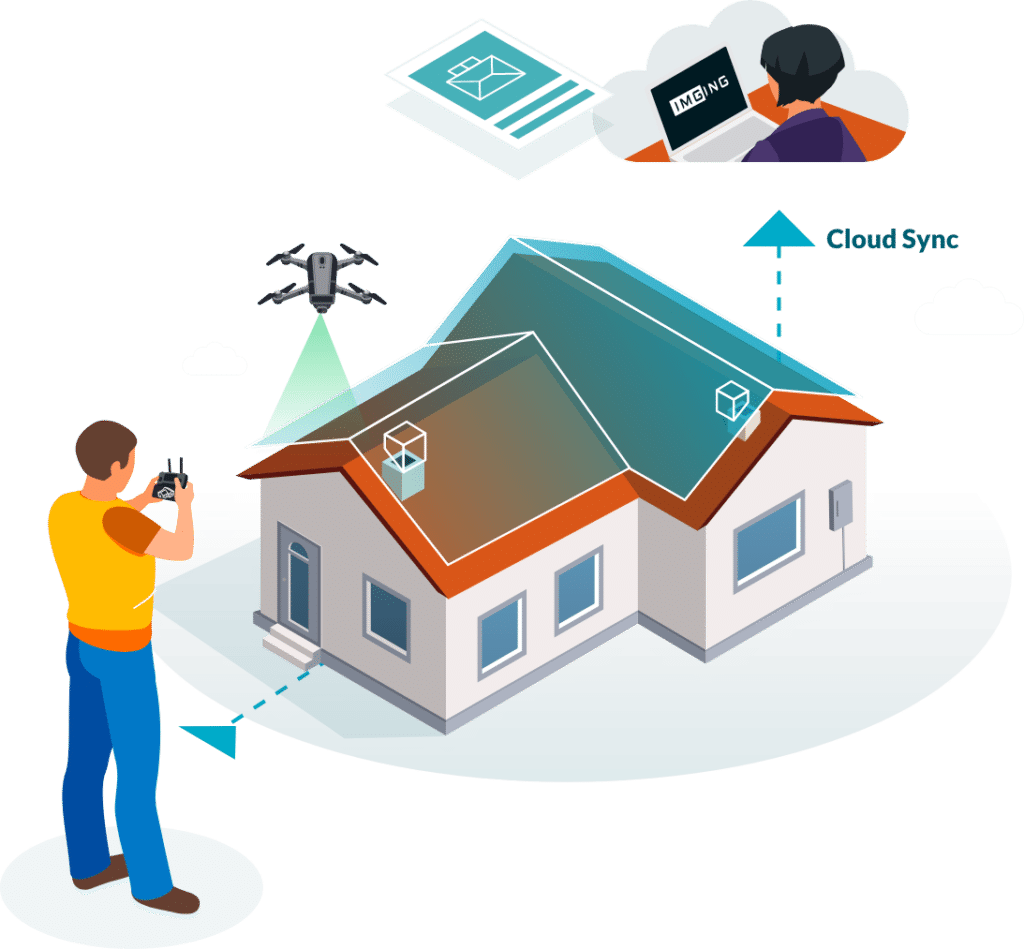 IMGING

Cloud Sync