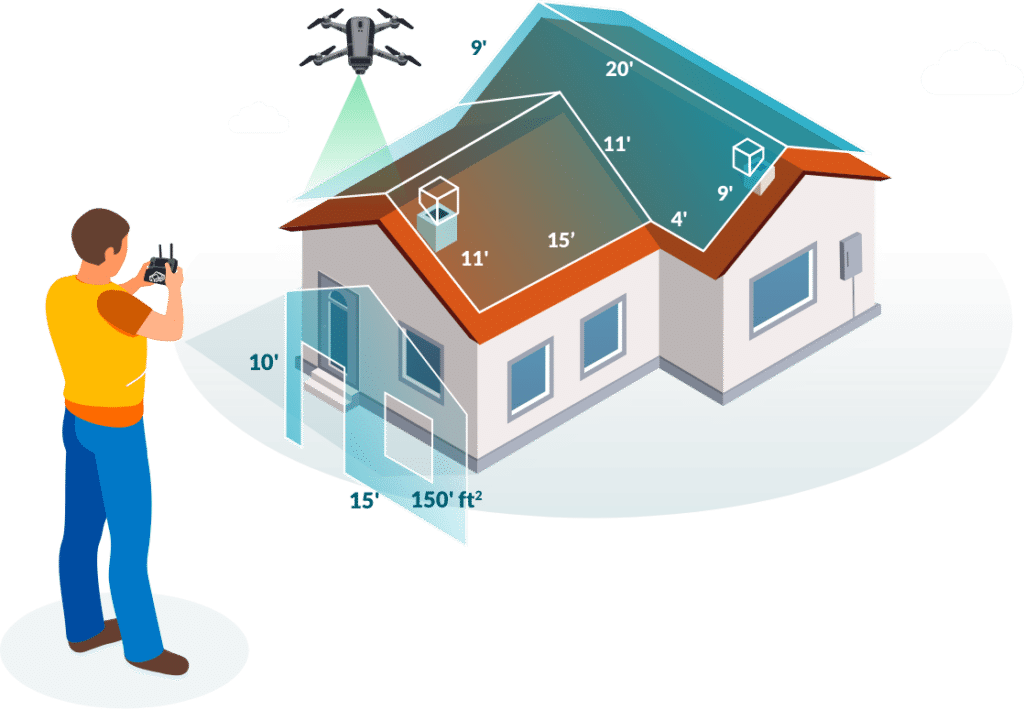 9'

20'

11'

9'

4'

15'

11'

10'

15'

150' ft$^2$