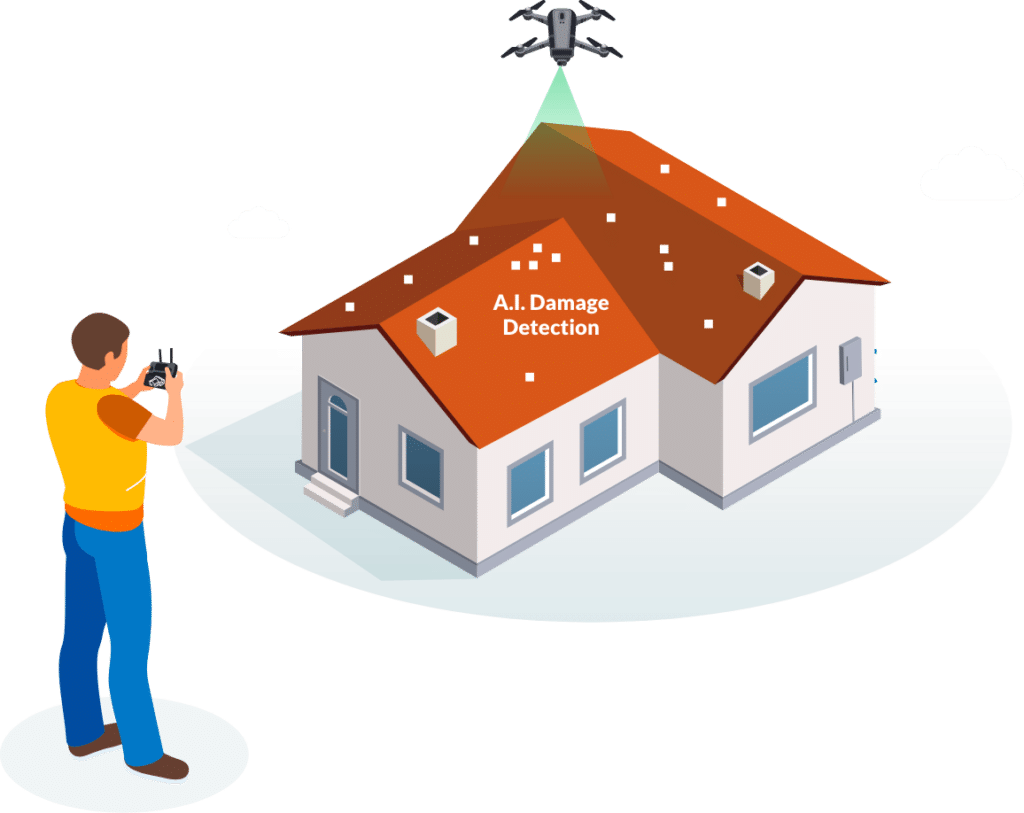 A.I. Damage Detection