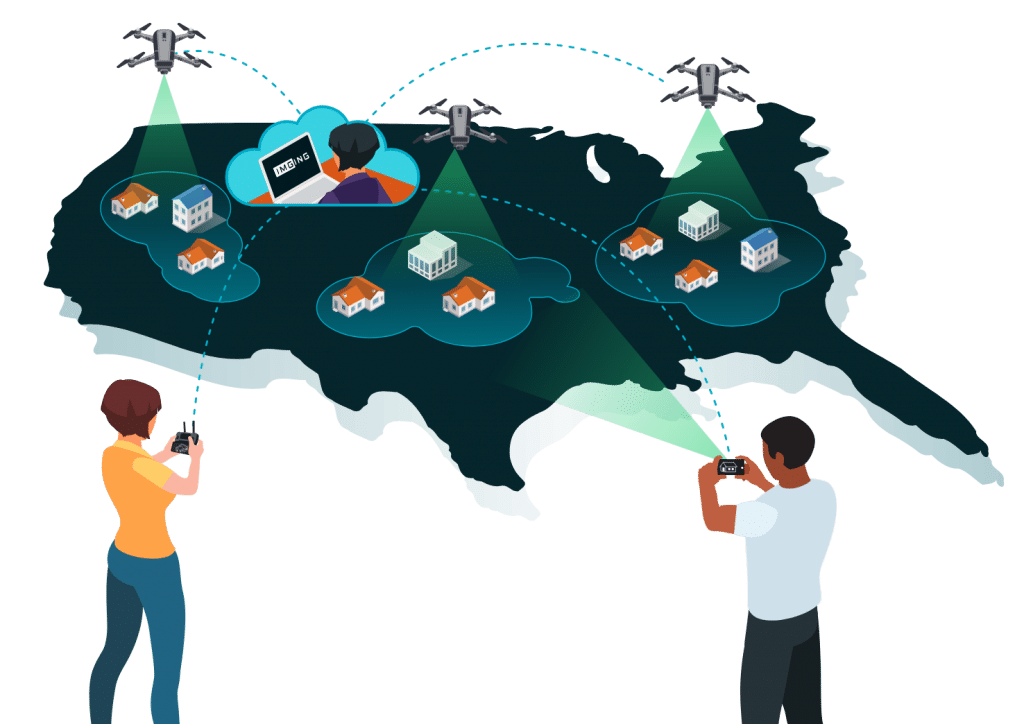 IMGING