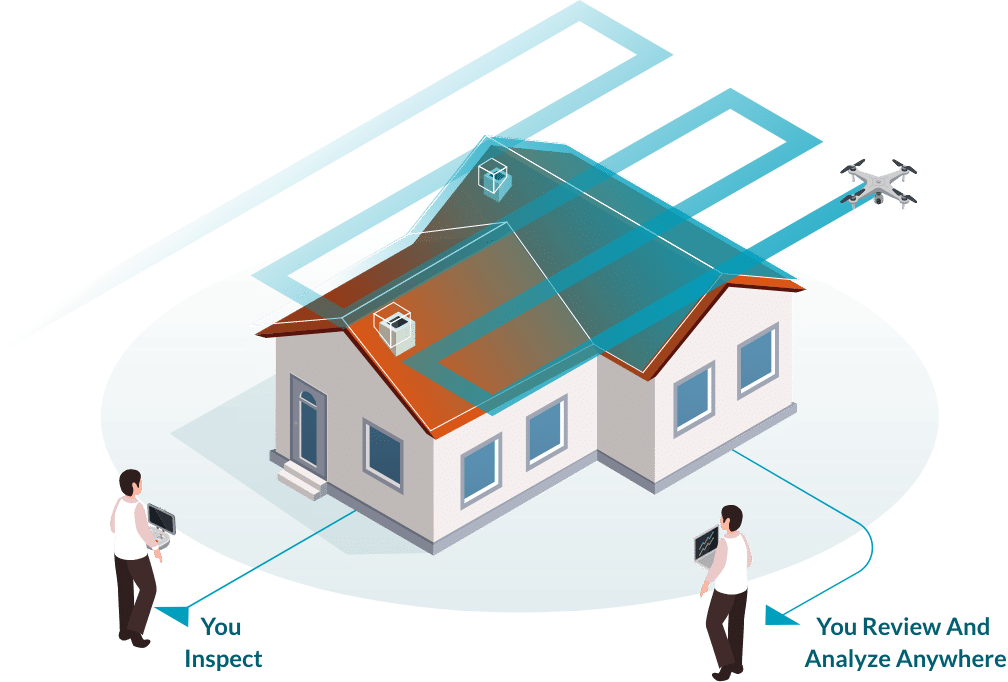 You Inspect

You Review And Analyze Anywhere