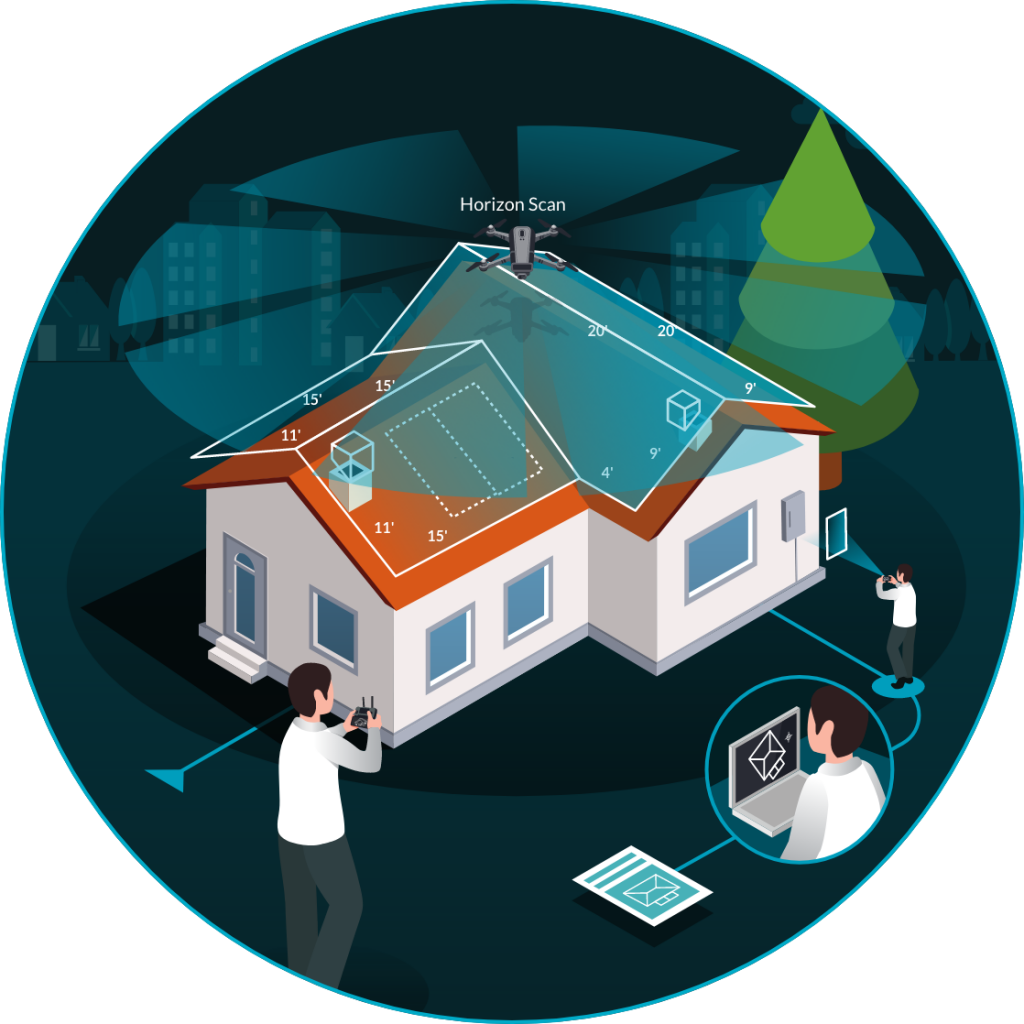 Horizon Scan

20'
20'
9'
15'
15'
11'
9'
4'
11'
15'