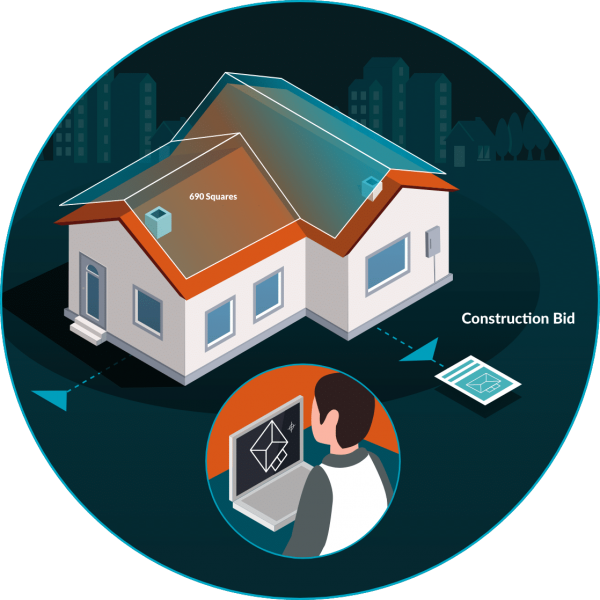 690 Squares

Construction Bid