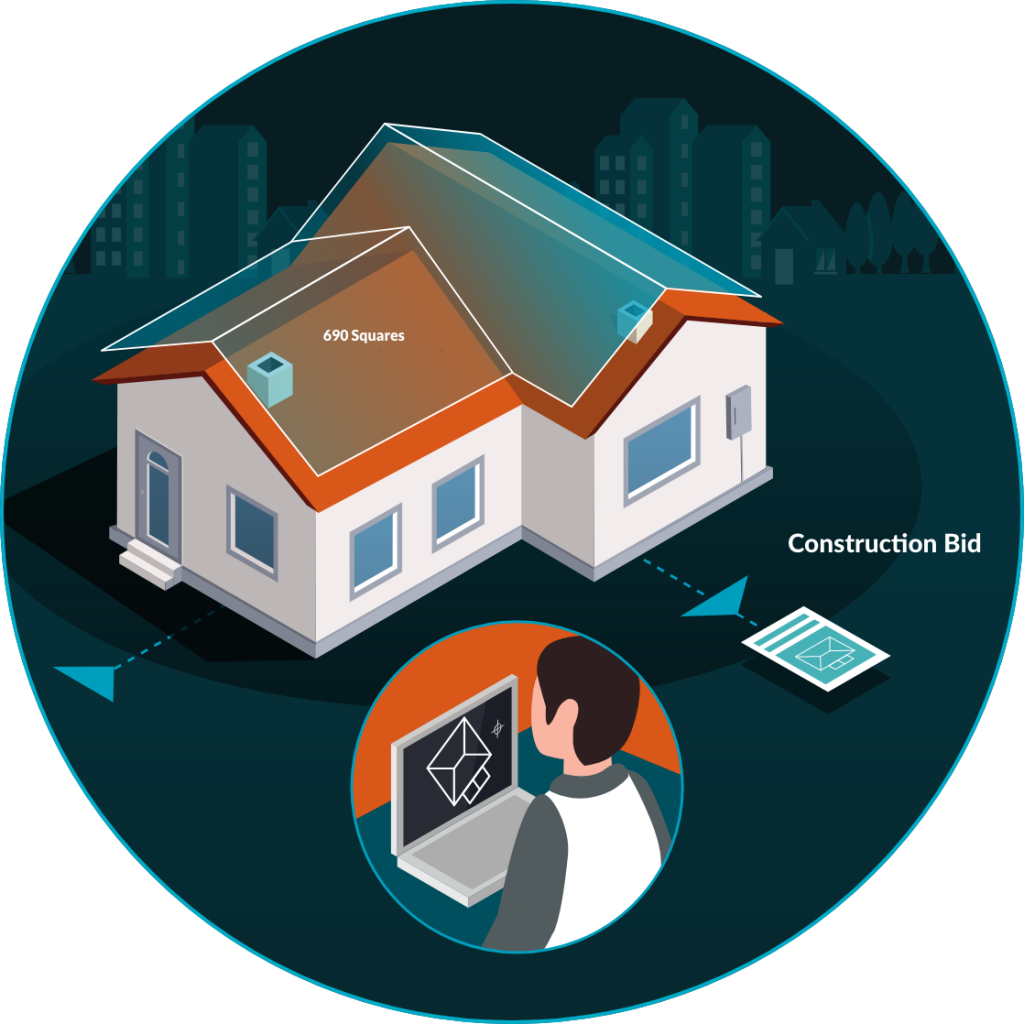 690 Squares

Construction Bid